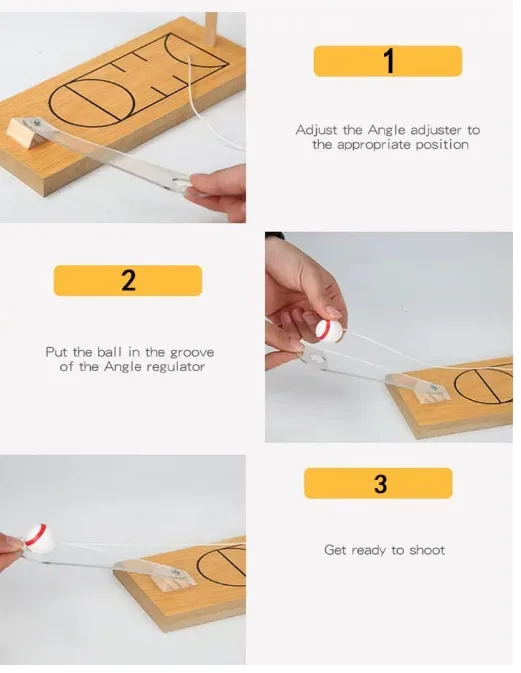 1

Adjust the Angle adjuster to the appropriate position

2

Put the ball in the groove of the Angle regulator

3

Get ready to shoot