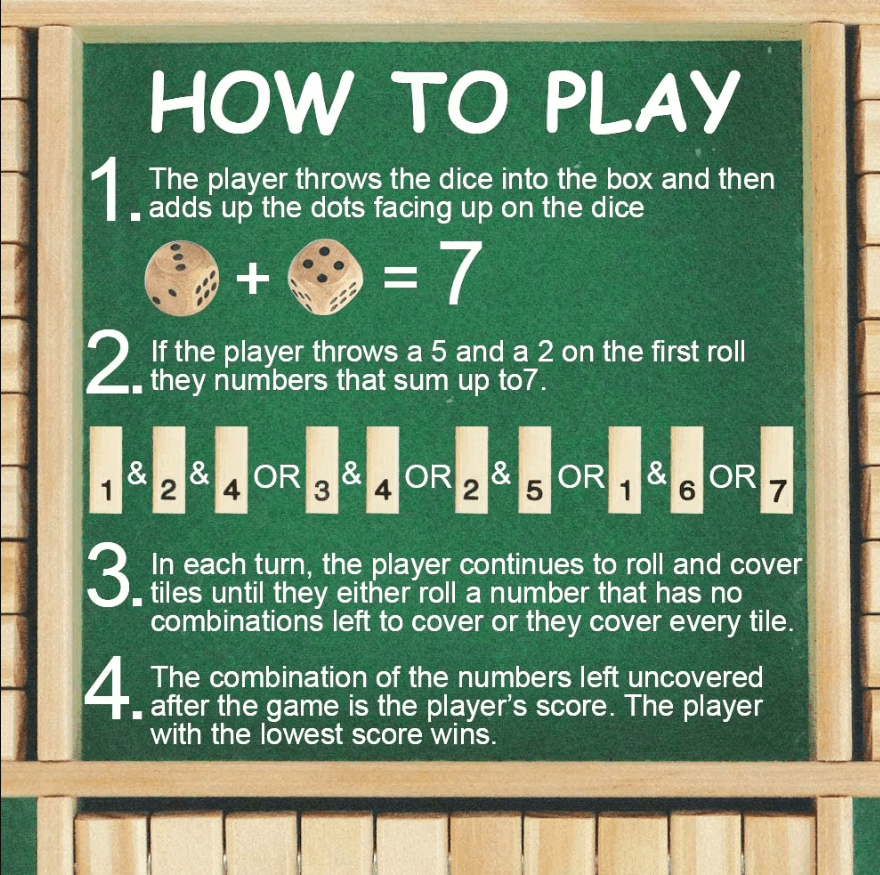 HOW TO PLAY

1. The player throws the dice into the box and then adds up the dots facing up on the dice

+ = 7

2. If the player throws a 5 and a 2 on the first roll they numbers that sum up to7.

1 & 2 & 4 OR 3 & 4 OR 2 & 5 OR 1 & 6 OR 7

3. In each turn, the player continues to roll and cover tiles until they either roll a number that has no combinations left to cover or they cover every tile.

4. The combination of the numbers left uncovered after the game is the player's score. The player with the lowest score wins.